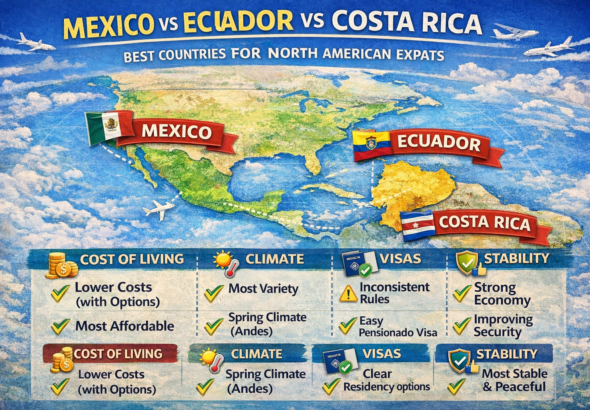 MEXICO VS ECIADOR VS COSTA RICA

BEST COUNTRIES FOR NORTH AMERICAN EXPATS

MEXICO

ECUADOR

COSTA RICA

COST OF LIVING

Lower Costs (with Options)

Most Affordable

CLIMATE

Most Variety

Spring Climate (Andes)

VISAS

Inconsistent Rules

Easy Pensionado Visa

STABILITY

Strong Economy

Improving Security

COST OF LIVING

Lower Costs (with Options)

CLIMATE

Spring Climate (Andes)

VISAS

Clear Residency options

STABILITY

Most Stable & Peaceful